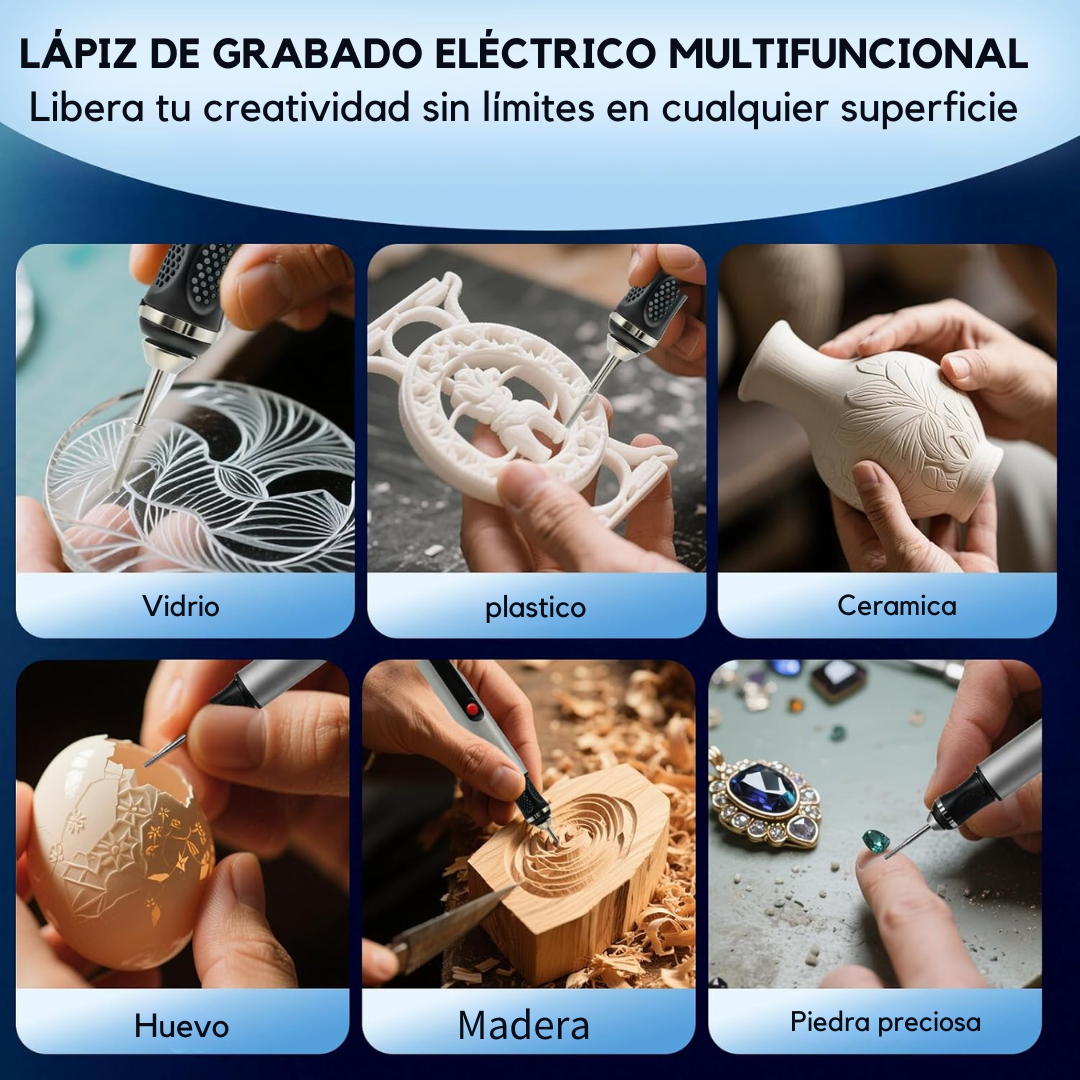 LÁPIZ DE GRABADO ELÉCTRICO MULTIFUNCIONAL
Libera tu creatividad sin límites en cualquier superficie

Vidrio

plastico

Ceramica

Huevo

Madera

Piedra preciosa